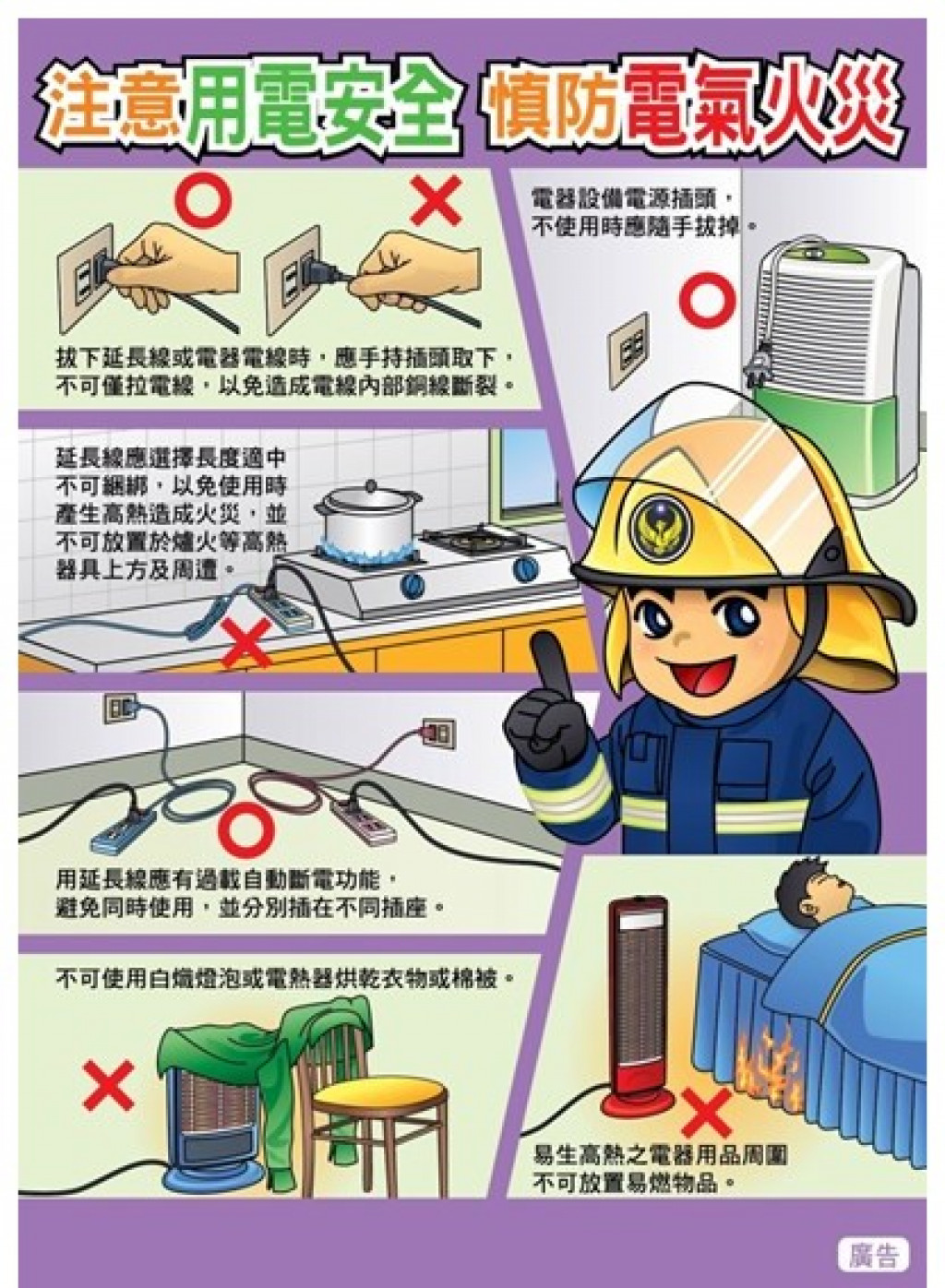 注意用電安全 慎防電氣火災

拔下延長線或電器電線時，應手持插頭取下，不可僅拉電線，以免造成電線內部銅線斷裂。

電器設備電源插頭，不使用時應隨手拔掉。

延長線應選擇長度適中不可綑綁，以免使用時產生高熱造成火災，並不可放置於爐火等高熱器具上方及周遭。

用延長線應有過載自動斷電功能，避免同時使用，並分別插在不同插座。

不可使用白熾燈泡或電熱器烘乾衣物或棉被。

易生高熱之電器用品周圍不可放置易燃物品。

廣告